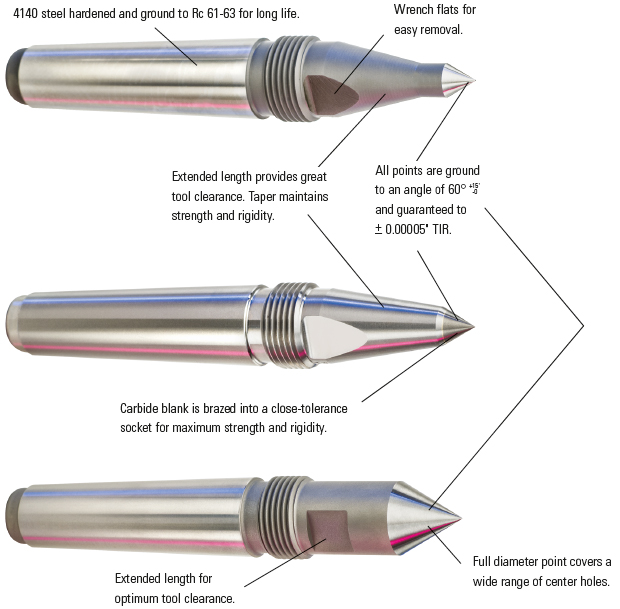 4140 steel hardened and ground to Rc 61-63 for long life.

Wrench flats for easy removal.

Extended length provides great tool clearance. Taper maintains strength and rigidity.

All points are ground to an angle of $60°\,^{+15'}_{-0}$ and guaranteed to ± 0.00005" TIR.

Carbide blank is brazed into a close-tolerance socket for maximum strength and rigidity.

Extended length for optimum tool clearance.

Full diameter point covers a wide range of center holes.