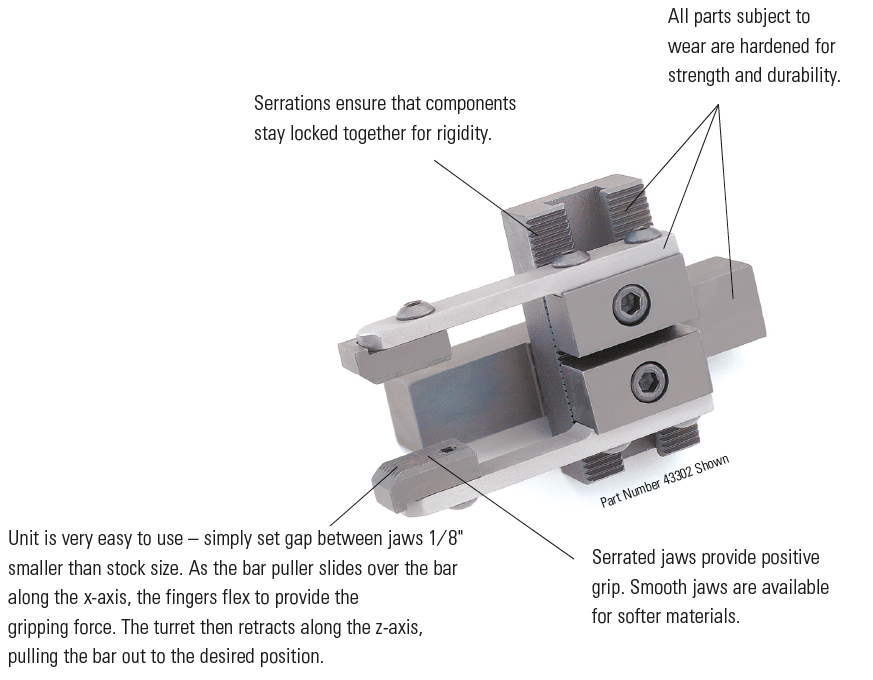 All parts subject to wear are hardened for strength and durability.

Serrations ensure that components stay locked together for rigidity.

Part Number 43302 Shown

Unit is very easy to use – simply set gap between jaws 1/8" smaller than stock size. As the bar puller slides over the bar along the x-axis, the fingers flex to provide the gripping force. The turret then retracts along the z-axis, pulling the bar out to the desired position.

Serrated jaws provide positive grip. Smooth jaws are available for softer materials.