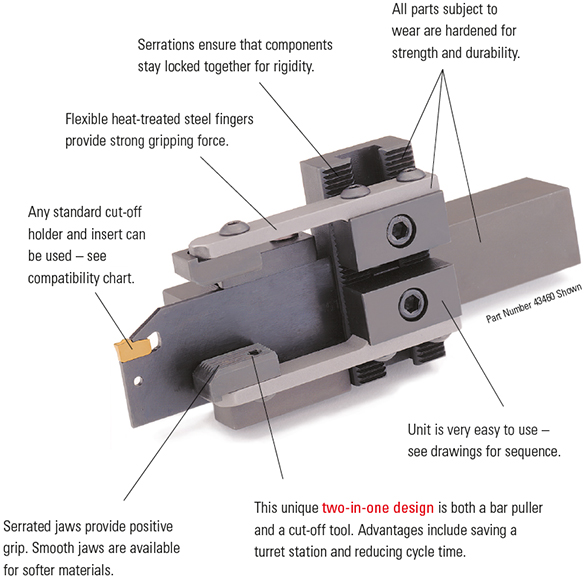 All parts subject to wear are hardened for strength and durability.

Serrations ensure that components stay locked together for rigidity.

Flexible heat-treated steel fingers provide strong gripping force.

Any standard cut-off holder and insert can be used – see compatibility chart.

Part Number 43460 Shown

Unit is very easy to use – see drawings for sequence.

This unique two-in-one design is both a bar puller and a cut-off tool. Advantages include saving a turret station and reducing cycle time.

Serrated jaws provide positive grip. Smooth jaws are available for softer materials.