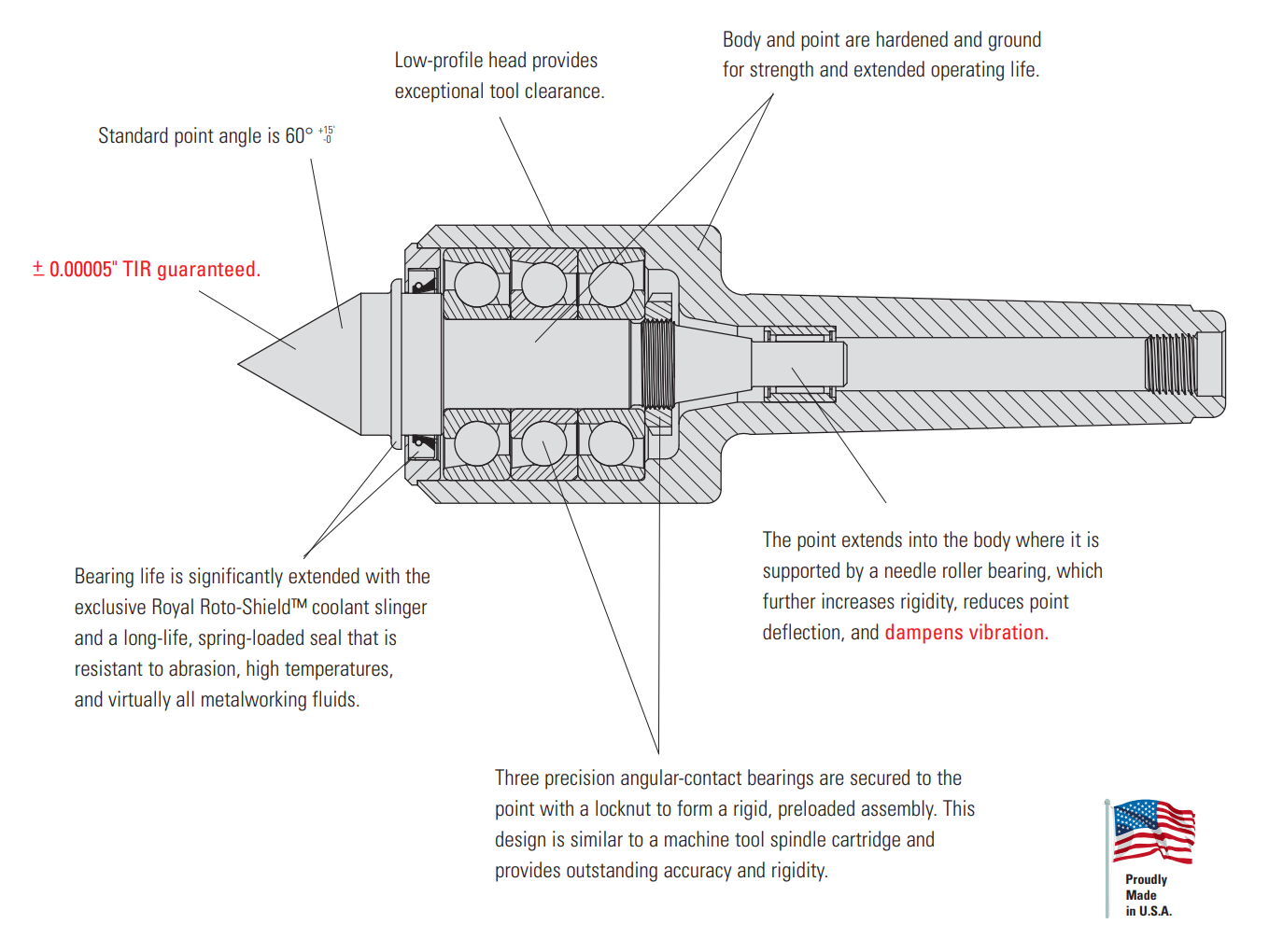 Low-profile head provides exceptional tool clearance.

Body and point are hardened and ground for strength and extended operating life.

Standard point angle is 60° $^{+15'}_{-0}$

± 0.00005" TIR guaranteed.

Bearing life is significantly extended with the exclusive Royal Roto-Shield™ coolant slinger and a long-life, spring-loaded seal that is resistant to abrasion, high temperatures, and virtually all metalworking fluids.

The point extends into the body where it is supported by a needle roller bearing, which further increases rigidity, reduces point deflection, and dampens vibration.

Three precision angular-contact bearings are secured to the point with a locknut to form a rigid, preloaded assembly. This design is similar to a machine tool spindle cartridge and provides outstanding accuracy and rigidity.

Proudly Made in U.S.A.